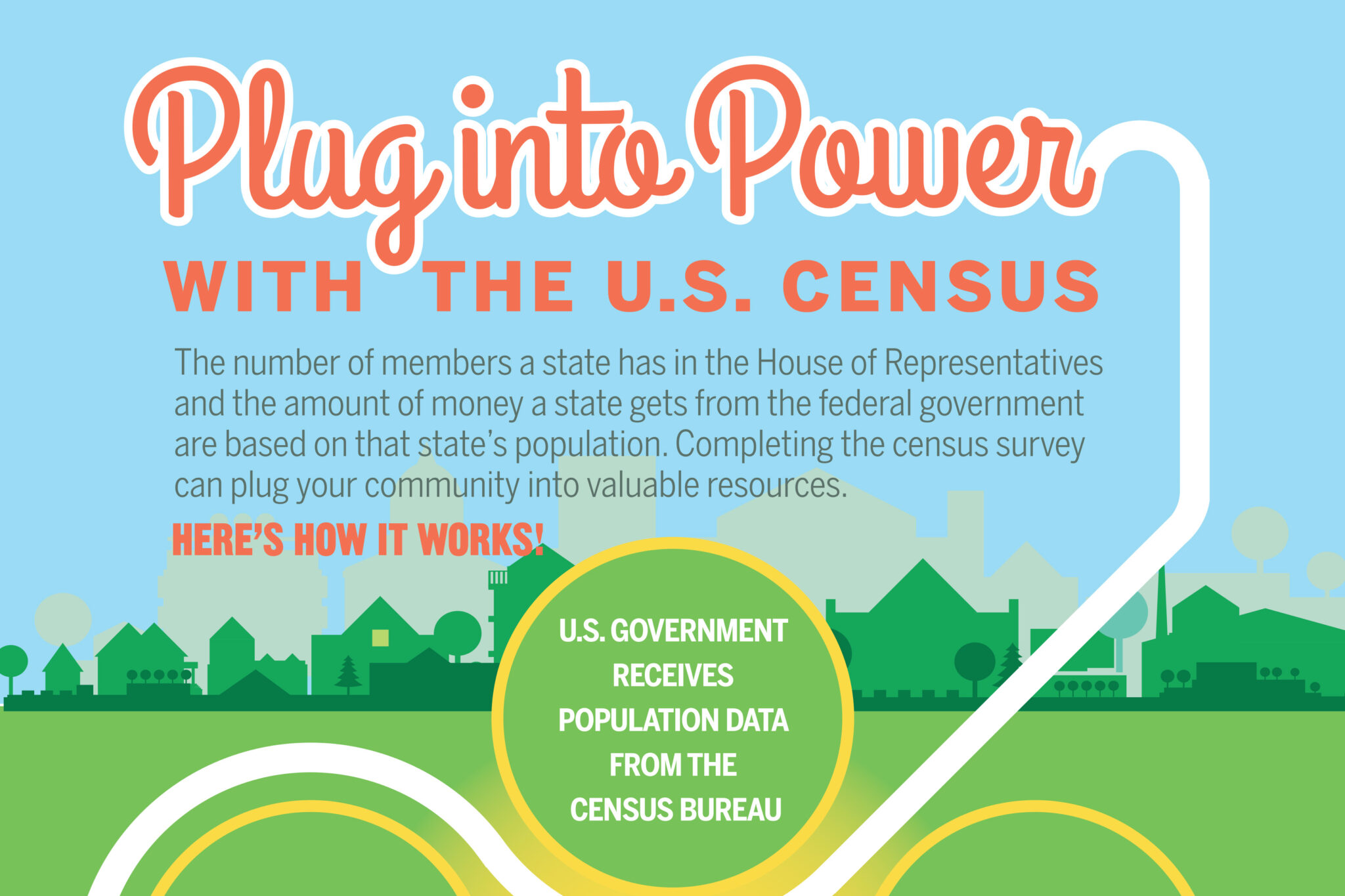 Plug into Power
WITH THE U.S. CENSUS

The number of members a state has in the House of Representatives and the amount of money a state gets from the federal government are based on that state's population. Completing the census survey can plug your community into valuable resources.

HERE'S HOW IT WORKS!

U.S. GOVERNMENT RECEIVES POPULATION DATA FROM THE CENSUS BUREAU